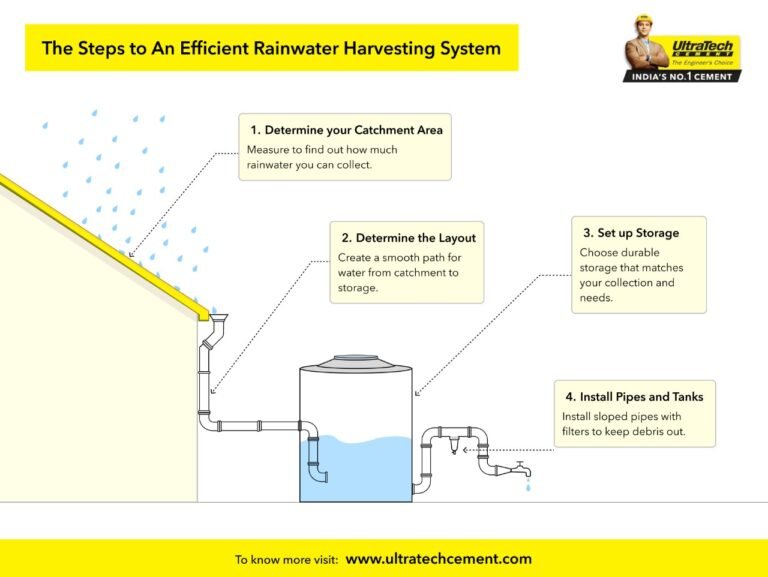 The Steps to An Efficient Rainwater Harvesting System

UltraTech CEMENT
The Engineer's Choice
INDIA'S NO.1 CEMENT

1. Determine your Catchment Area
Measure to find out how much rainwater you can collect.

2. Determine the Layout
Create a smooth path for water from catchment to storage.

3. Set up Storage
Choose durable storage that matches your collection and needs.

4. Install Pipes and Tanks
Install sloped pipes with filters to keep debris out.

To know more visit: www.ultratechcement.com