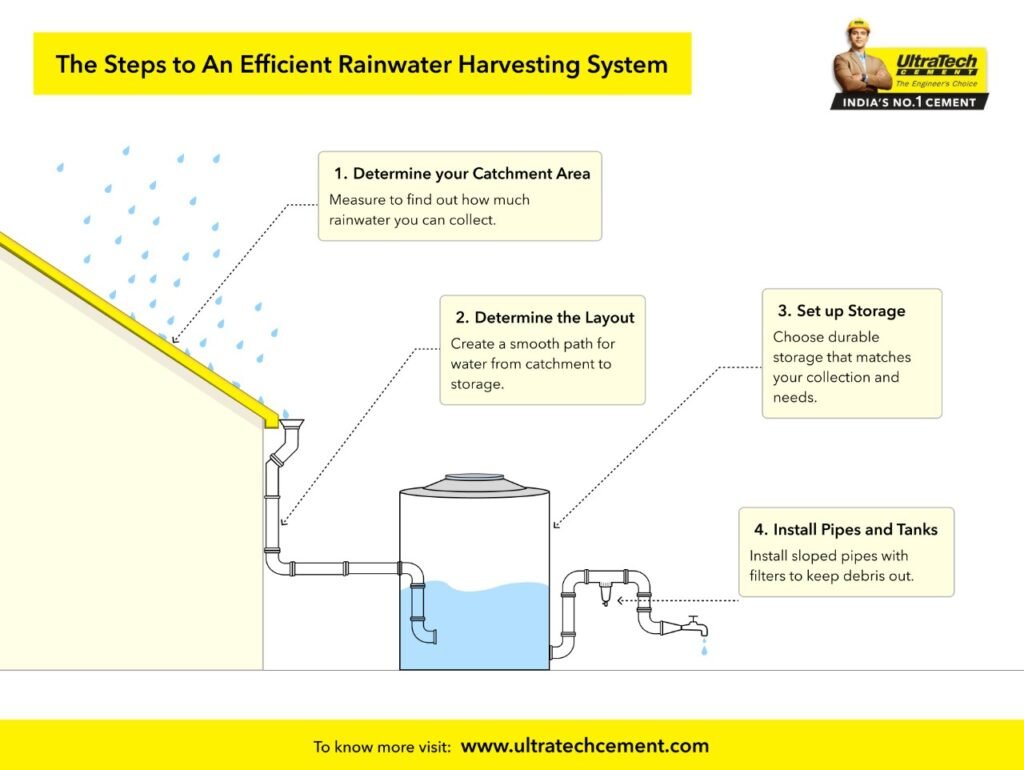 The Steps to An Efficient Rainwater Harvesting System

UltraTech CEMENT
The Engineer's Choice
INDIA'S NO.1 CEMENT

1. Determine your Catchment Area
Measure to find out how much rainwater you can collect.

2. Determine the Layout
Create a smooth path for water from catchment to storage.

3. Set up Storage
Choose durable storage that matches your collection and needs.

4. Install Pipes and Tanks
Install sloped pipes with filters to keep debris out.

To know more visit: www.ultratechcement.com