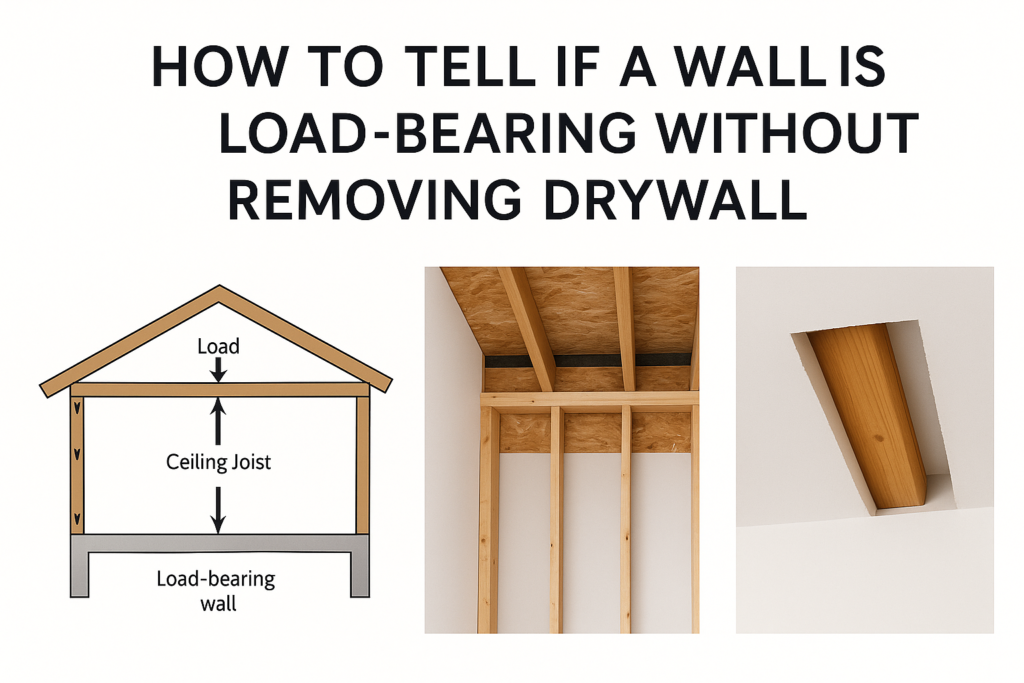 HOW TO TELL IF A WALL IS LOAD-BEARING WITHOUT REMOVING DRYWALL

Load

Ceiling Joist

Load-bearing wall